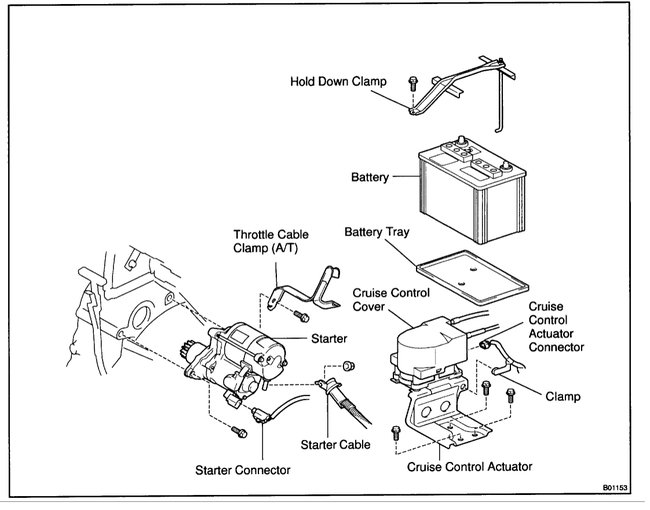 Hold Down Clamp

Battery

Battery Tray

Throttle Cable Clamp (A/T)

Cruise Control Cover

Cruise Control Actuator Connector

Starter

Clamp

Starter Cable

Starter Connector

Cruise Control Actuator

B01153