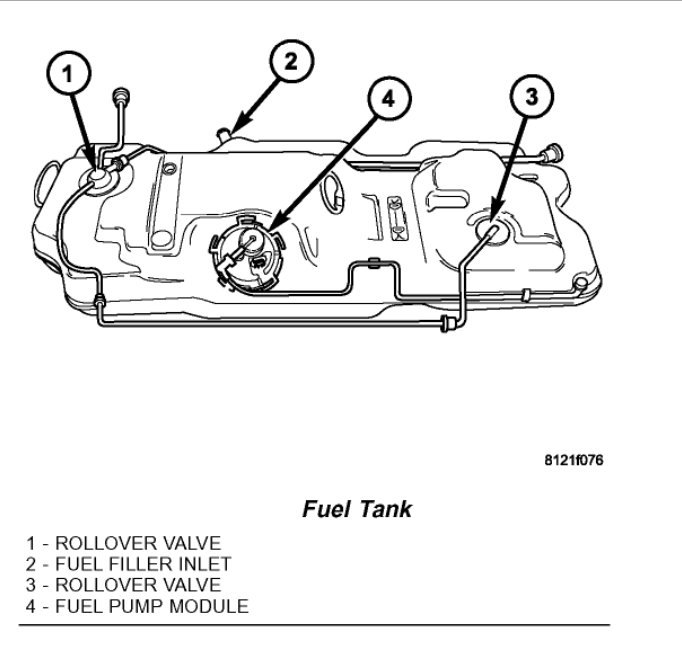 1

2

4

3

8121f076

Fuel Tank

1 - ROLLOVER VALVE
2 - FUEL FILLER INLET
3 - ROLLOVER VALVE
4 - FUEL PUMP MODULE