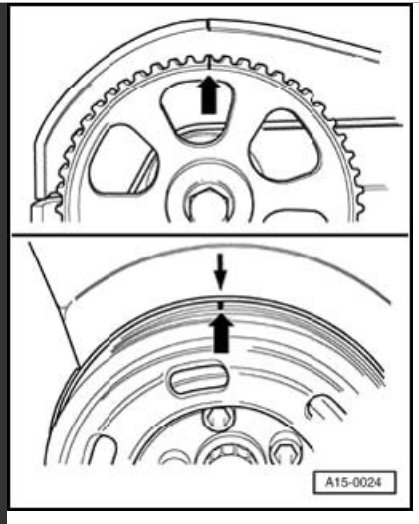 A15-0024