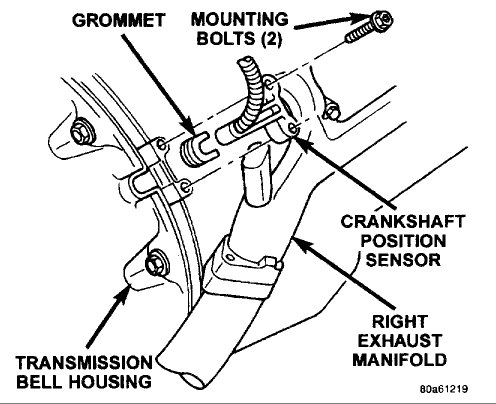 GROMMET

MOUNTING BOLTS (2)

CRANKSHAFT POSITION SENSOR

RIGHT EXHAUST MANIFOLD

TRANSMISSION BELL HOUSING

80a61219