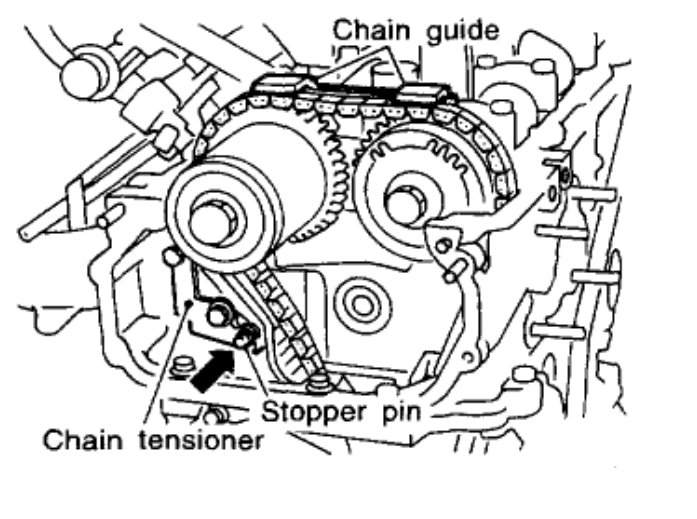 Chain guide
Stopper pin
Chain tensioner