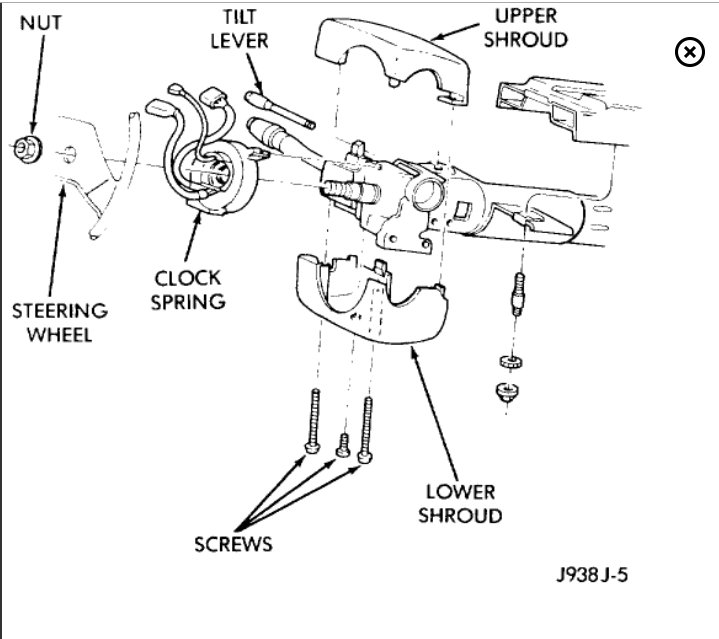 NUT

TILT LEVER

UPPER SHROUD

CLOCK SPRING

STEERING WHEEL

LOWER SHROUD

SCREWS

J938J-5