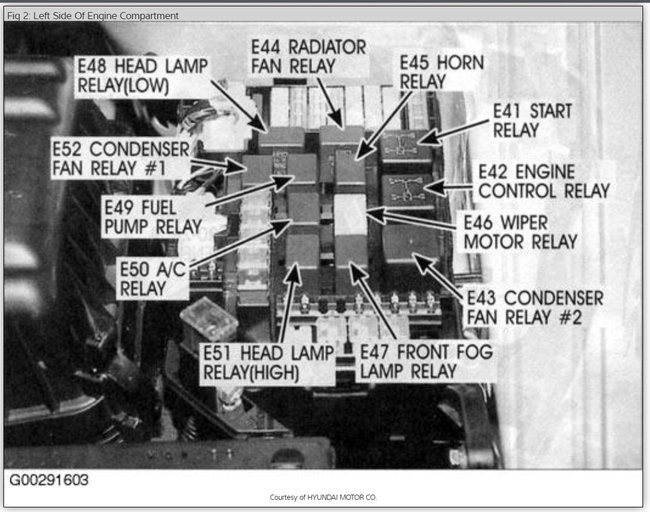 Fig 2: Left Side Of Engine Compartment

E48 HEAD LAMP RELAY(LOW)

E44 RADIATOR FAN RELAY

E45 HORN RELAY

E41 START RELAY

E52 CONDENSER FAN RELAY #1

E42 ENGINE CONTROL RELAY

E49 FUEL PUMP RELAY

E46 WIPER MOTOR RELAY

E50 A/C RELAY

E43 CONDENSER FAN RELAY #2

E51 HEAD LAMP RELAY(HIGH)

E47 FRONT FOG LAMP RELAY

G00291603

Courtesy of HYUNDAI MOTOR CO.