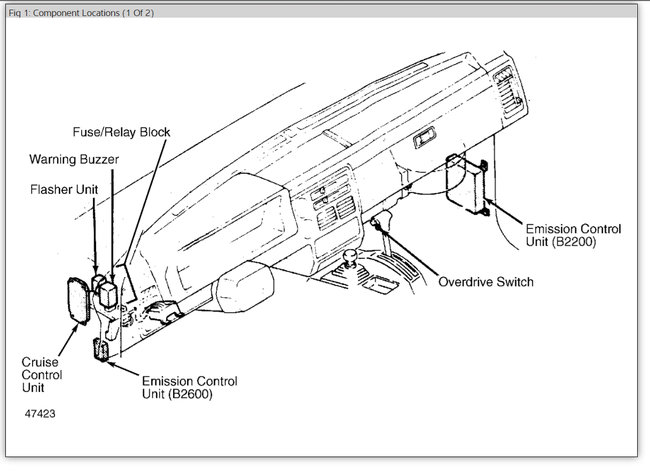 Fig 1: Component Locations (1 Of 2)

Fuse/Relay Block

Warning Buzzer

Flasher Unit

Emission Control Unit (B2200)

Overdrive Switch

Cruise Control Unit

Emission Control Unit (B2600)

47423