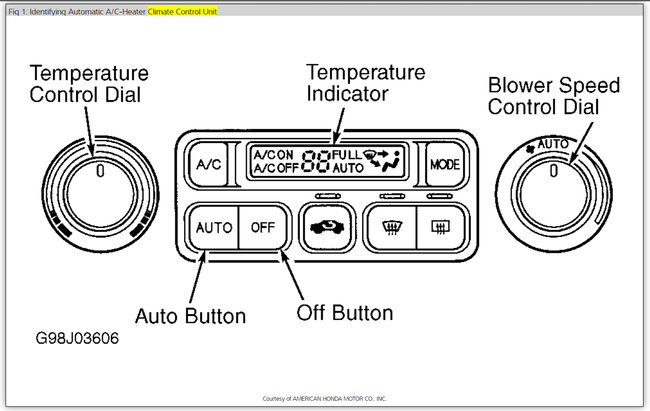 Fig 1: Identifying Automatic A/C-Heater Climate Control Unit

Temperature Control Dial

Temperature Indicator

Blower Speed Control Dial

0

A/C

A/C ON A/C OFF 88 FULL AUTO

MODE

AUTO

0

AUTO

OFF

Auto Button

Off Button

G98J03606

Courtesy of AMERICAN HONDA MOTOR CO., INC.