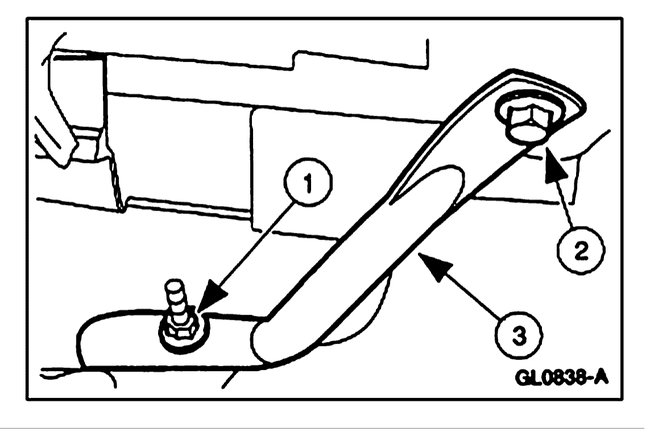 1
2
3
GL0838-A