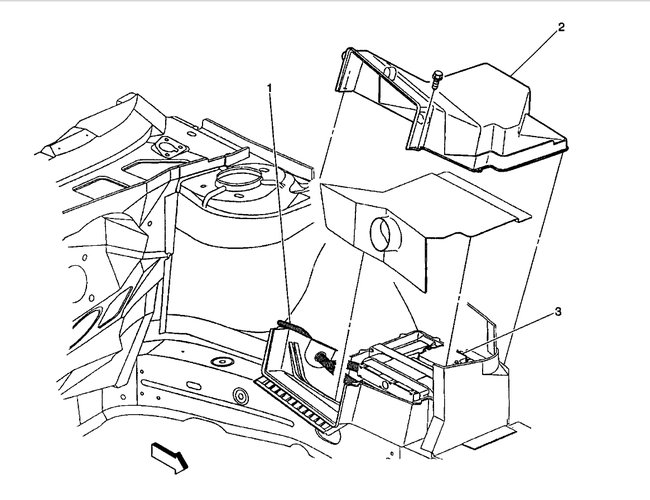 2
1
3