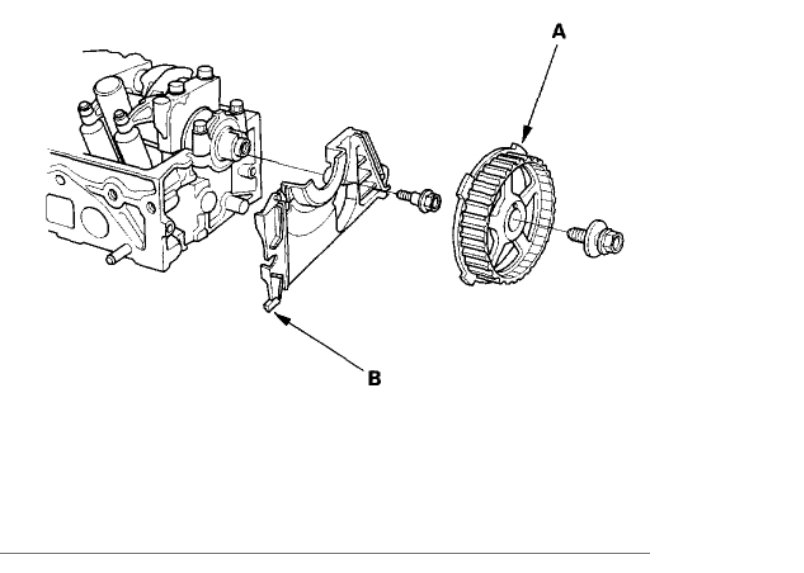 A

B