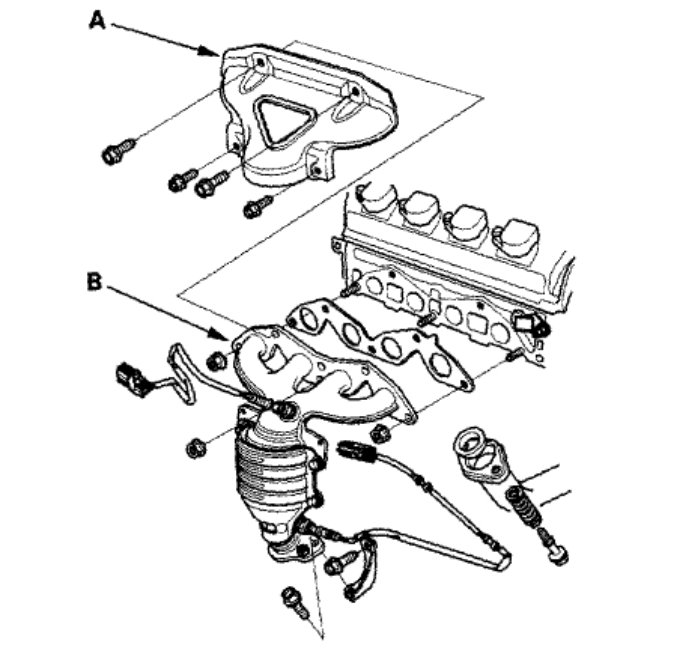 A

B