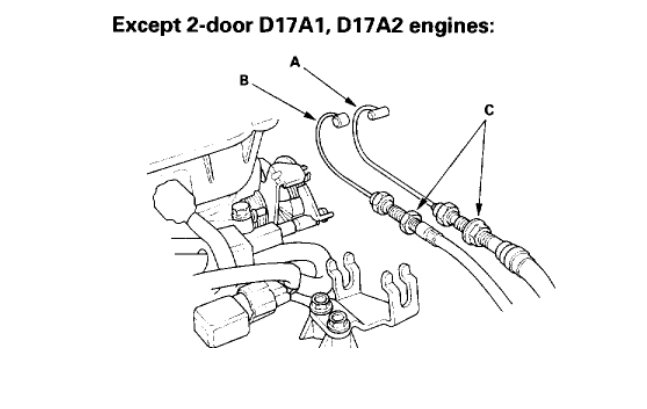 Except 2-door D17A1, D17A2 engines:

A

B

C