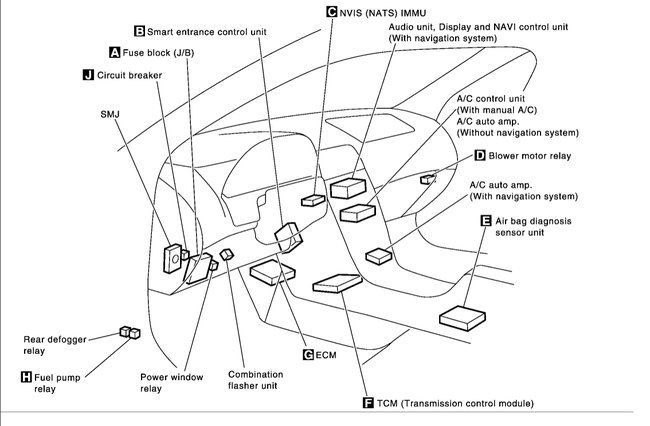 C NVIS (NATS) IMMU

B Smart entrance control unit

Audio unit, Display and NAVI control unit (With navigation system)

A Fuse block (J/B)

J Circuit breaker

SMJ

A/C control unit (With manual A/C) A/C auto amp. (Without navigation system)

D Blower motor relay

A/C auto amp. (With navigation system)

E Air bag diagnosis sensor unit

Rear defogger relay

H Fuel pump relay

Power window relay

Combination flasher unit

G ECM

F TCM (Transmission control module)