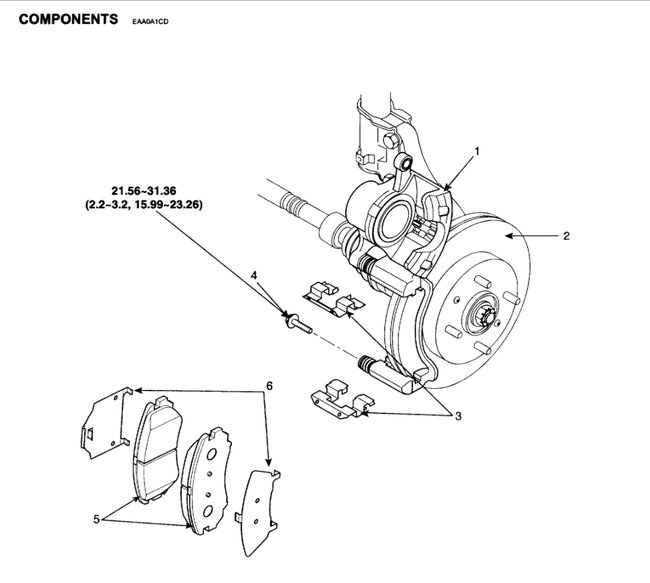 COMPONENTS EAA0A1CD

21.56~31.36
(2.2~3.2, 15.99~23.26)

1

2

4

3

6

5