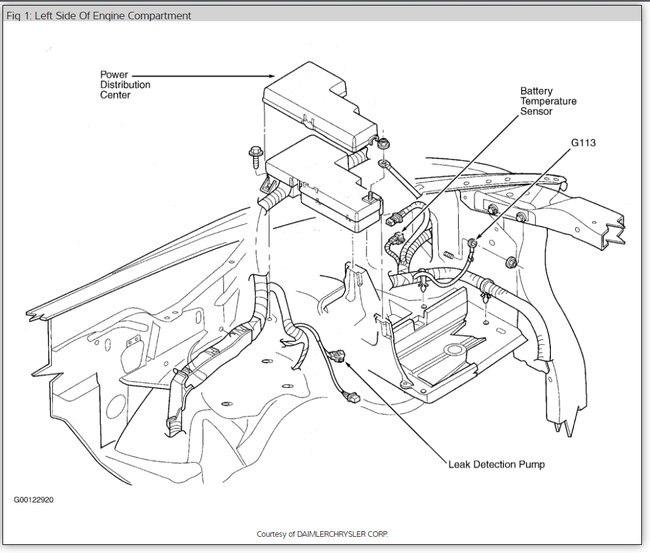 Fig 1: Left Side Of Engine Compartment

Power Distribution Center

Battery Temperature Sensor

G113

Leak Detection Pump

G00122920

Courtesy of DAIMLERCHRYSLER CORP.