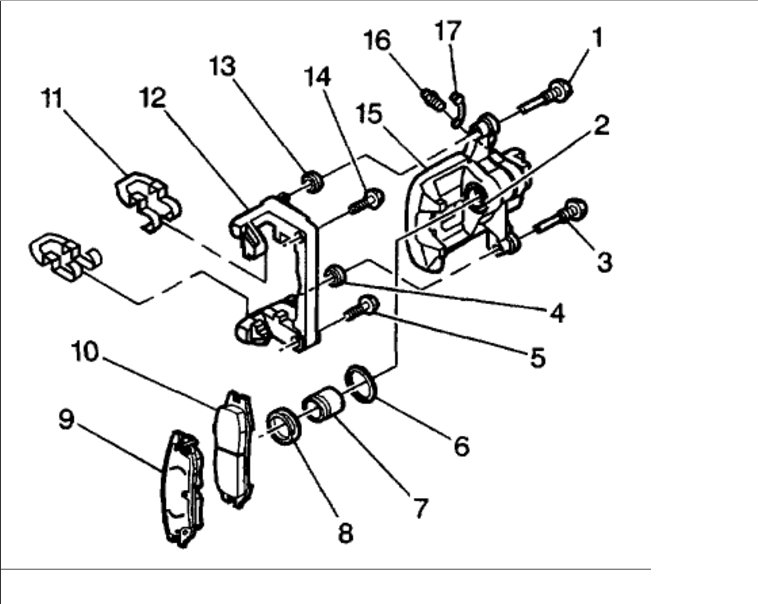 16
17
1
13
14
11
12
15
2
3
4
5
10
9
6
7
8