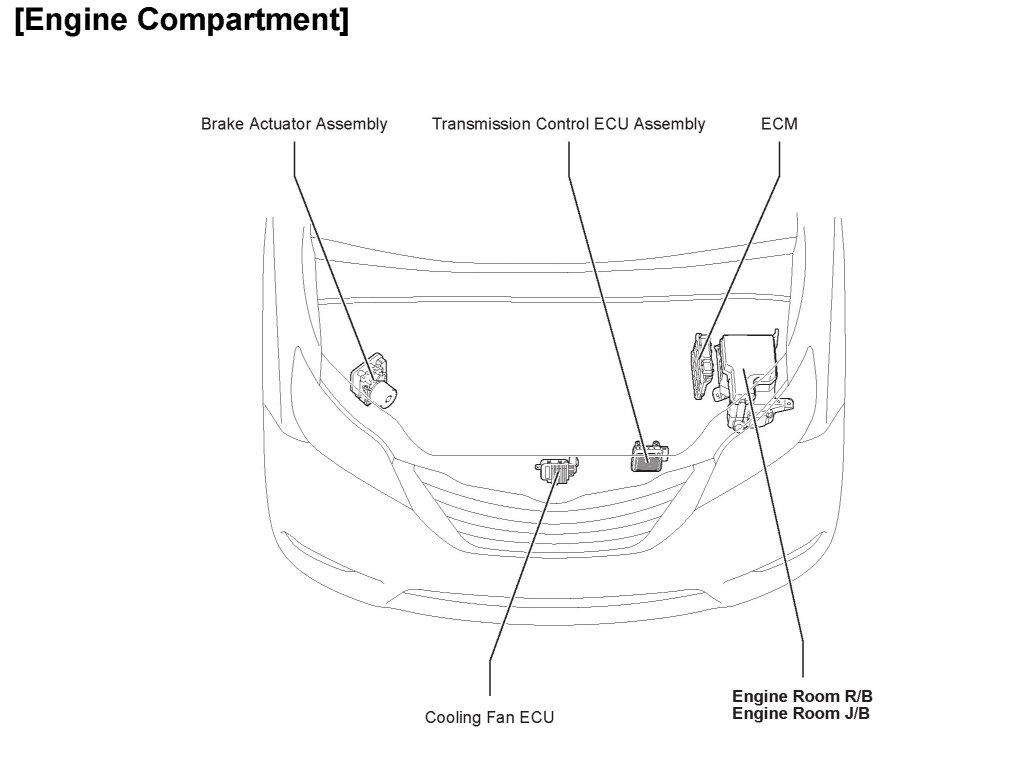 [Engine Compartment]

Brake Actuator Assembly

Transmission Control ECU Assembly

ECM

Cooling Fan ECU

Engine Room R/B
Engine Room J/B