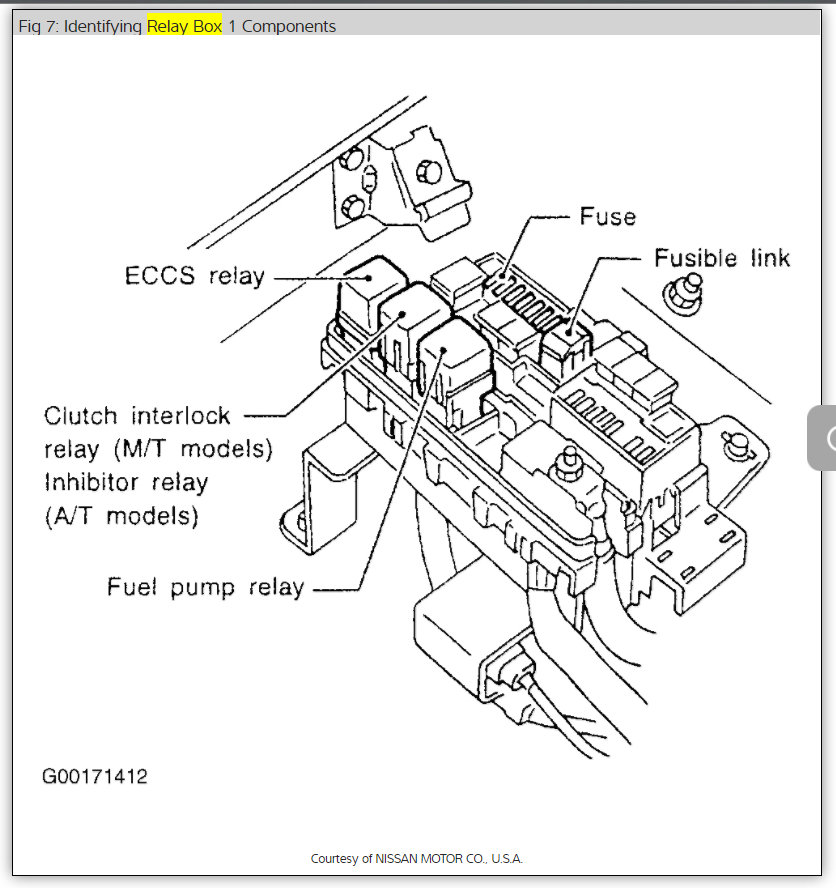 Fig 7: Identifying Relay Box 1 Components

Fuse

Fusible link

ECCS relay

Clutch interlock relay (M/T models) Inhibitor relay (A/T models)

Fuel pump relay

G00171412

Courtesy of NISSAN MOTOR CO., U.S.A.