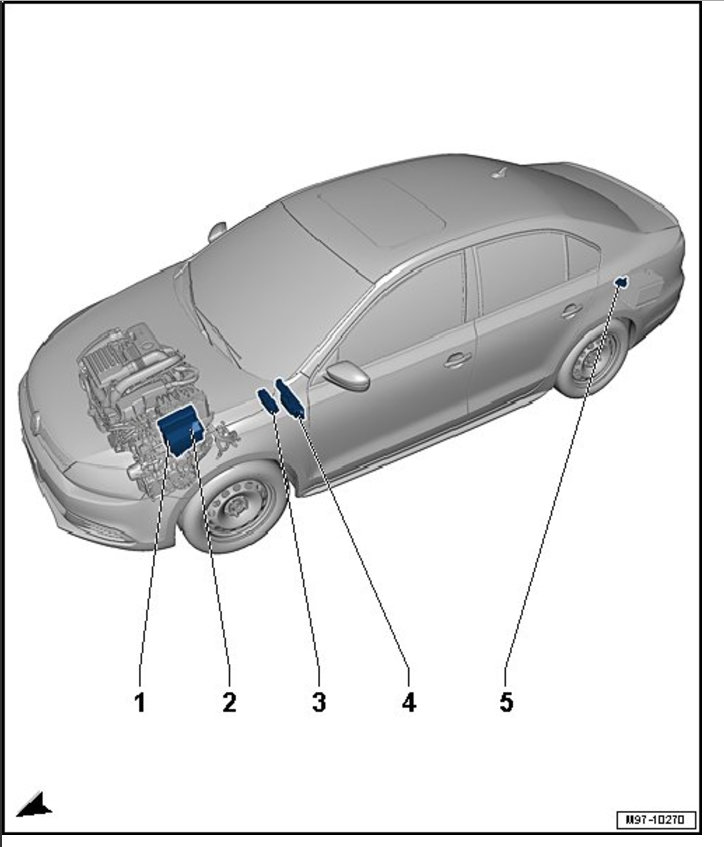 1 2 3 4 5

M97-10270