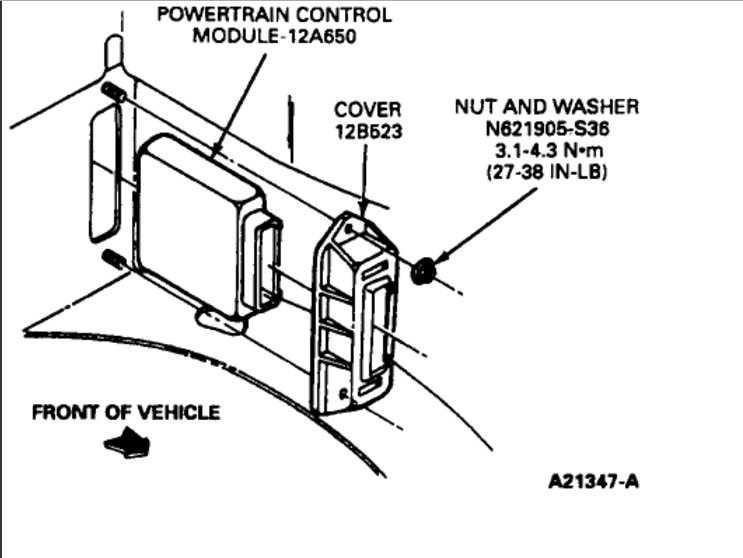 POWERTRAIN CONTROL MODULE-12A650

COVER 12B523

NUT AND WASHER N621905-S36 3.1-4.3 N•m (27-38 IN-LB)

FRONT OF VEHICLE

A21347-A