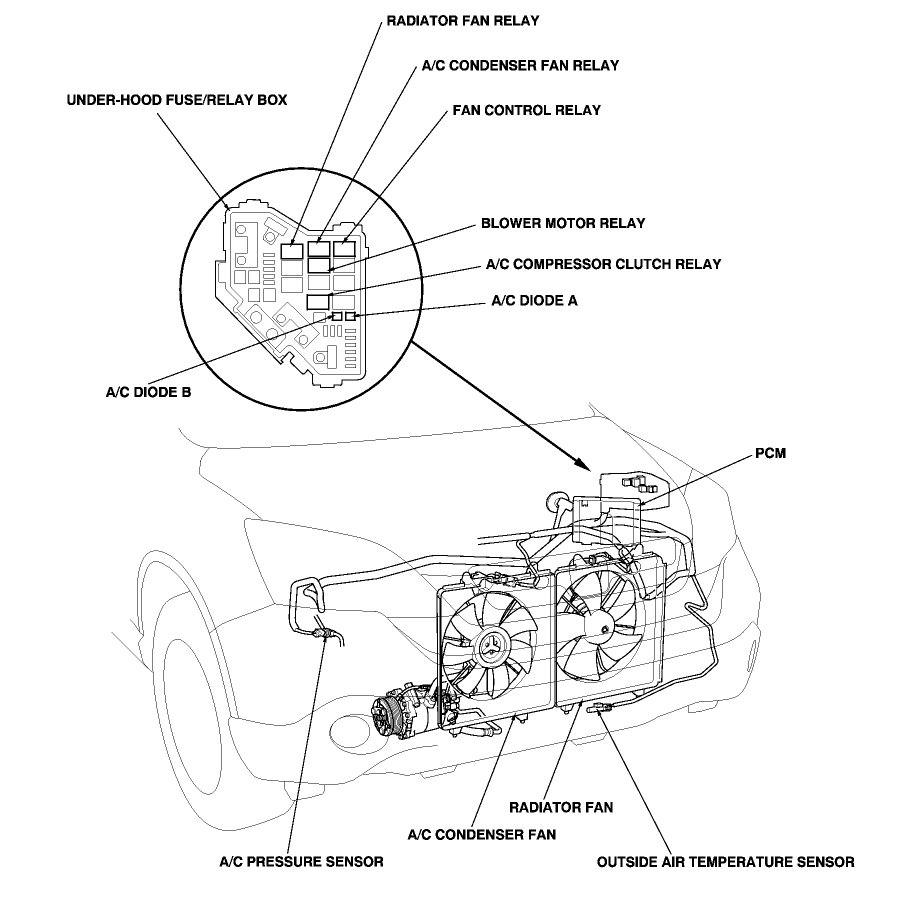 RADIATOR FAN RELAY

A/C CONDENSER FAN RELAY

UNDER-HOOD FUSE/RELAY BOX

FAN CONTROL RELAY

BLOWER MOTOR RELAY

A/C COMPRESSOR CLUTCH RELAY

A/C DIODE A

A/C DIODE B

PCM

RADIATOR FAN

A/C CONDENSER FAN

A/C PRESSURE SENSOR

OUTSIDE AIR TEMPERATURE SENSOR