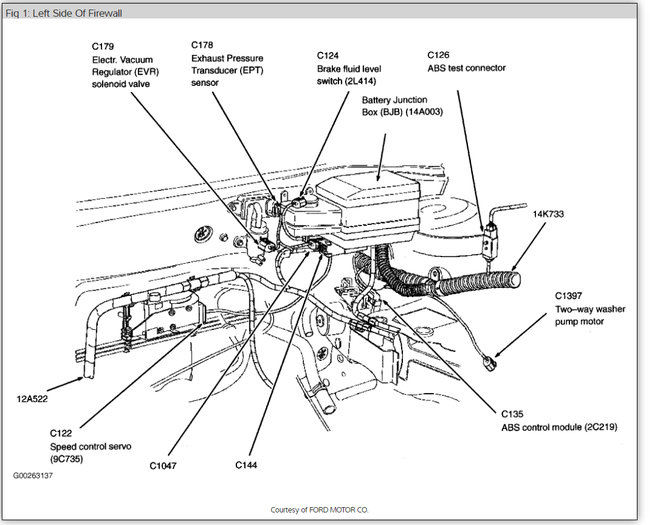 Fig 1: Left Side Of Firewall

C179
Electr. Vacuum
Regulator (EVR)
solenoid valve

C178
Exhaust Pressure
Transducer (EPT)
sensor

C124
Brake fluid level
switch (2L414)

C126
ABS test connector

Battery Junction
Box (BJB) (14A003)

14K733

C1397
Two–way washer
pump motor

12A522

C122
Speed control servo
(9C735)

C1047

C144

C135
ABS control module (2C219)

G00263137

Courtesy of FORD MOTOR CO.