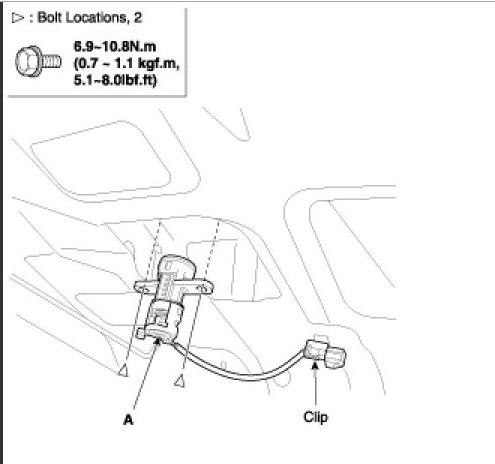 ▷ : Bolt Locations, 2

6.9~10.8N.m
(0.7 ~ 1.1 kgf.m,
5.1~8.0lbf.ft)

A

Clip