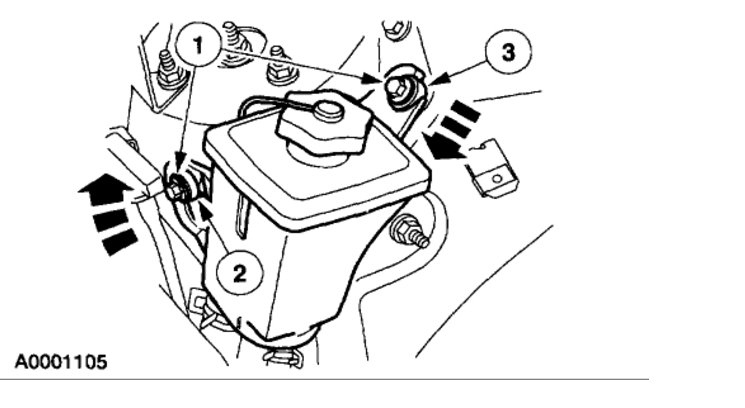 1
3
2
A0001105