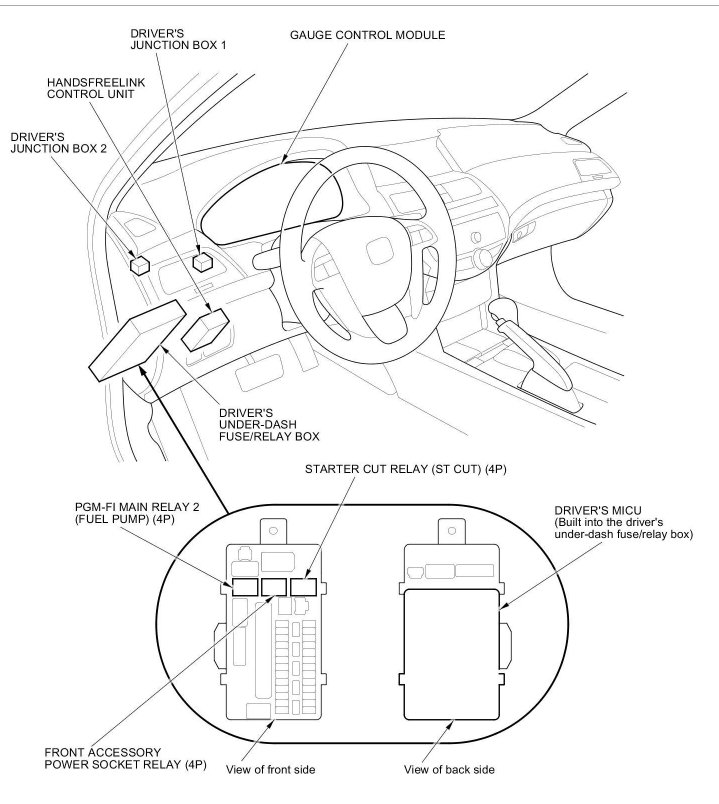 DRIVER'S JUNCTION BOX 1

GAUGE CONTROL MODULE

HANDSFREELINK CONTROL UNIT

DRIVER'S JUNCTION BOX 2

DRIVER'S UNDER-DASH FUSE/RELAY BOX

STARTER CUT RELAY (ST CUT) (4P)

PGM-FI MAIN RELAY 2 (FUEL PUMP) (4P)

DRIVER'S MICU (Built into the driver's under-dash fuse/relay box)

FRONT ACCESSORY POWER SOCKET RELAY (4P)

View of front side

View of back side