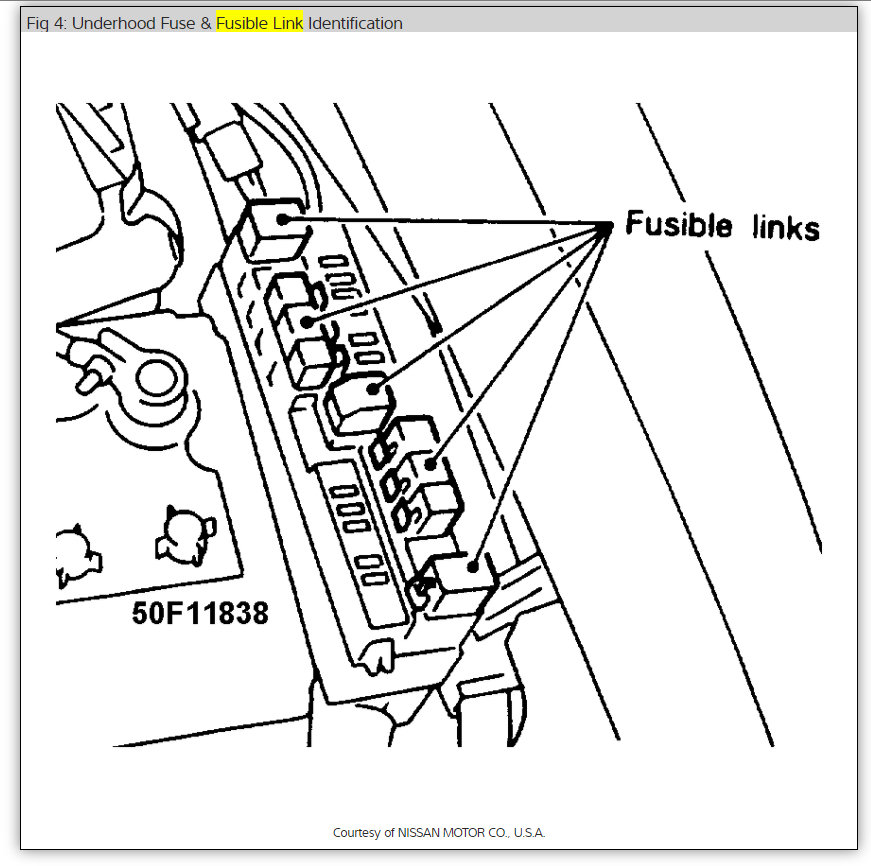 Fig 4: Underhood Fuse & Fusible Link Identification

Fusible links

50F11838

Courtesy of NISSAN MOTOR CO., U.S.A.