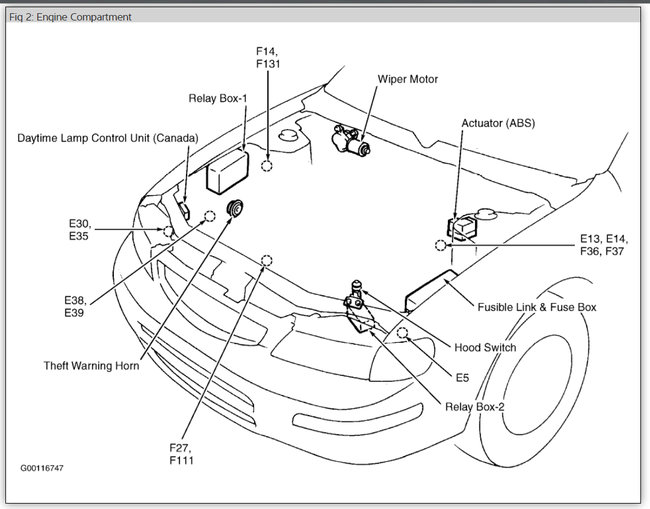 Fig 2: Engine Compartment

F14,
F131

Wiper Motor

Relay Box-1

Actuator (ABS)

Daytime Lamp Control Unit (Canada)

E30,
E35

E13, E14,
F36, F37

E38,
E39

Fusible Link & Fuse Box

Hood Switch

Theft Warning Horn

E5

Relay Box-2

F27,
F111

G00116747