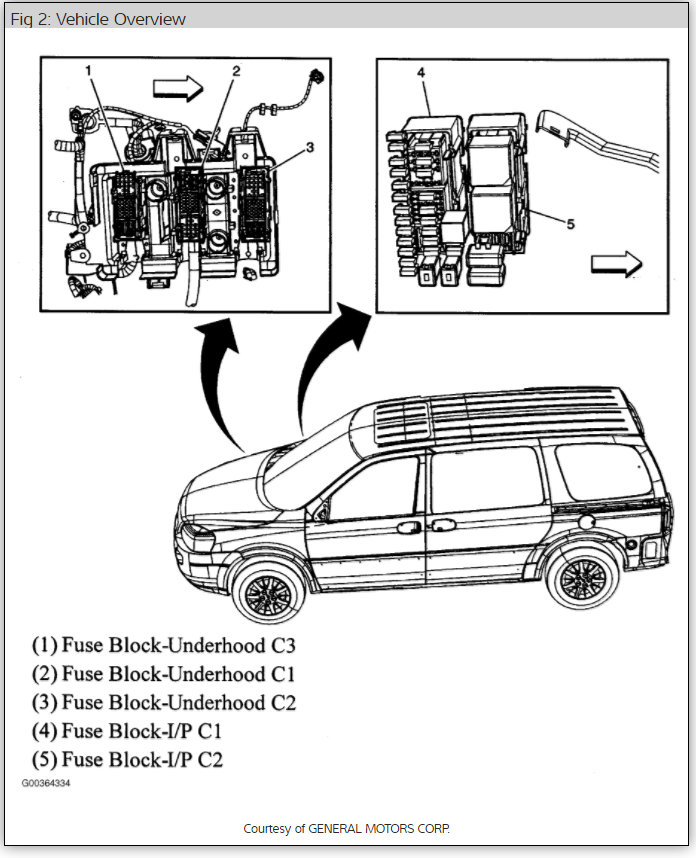 Fig 2: Vehicle Overview

1
2
3
4
5

(1) Fuse Block-Underhood C3
(2) Fuse Block-Underhood C1
(3) Fuse Block-Underhood C2
(4) Fuse Block-I/P C1
(5) Fuse Block-I/P C2

G00364334

Courtesy of GENERAL MOTORS CORP.