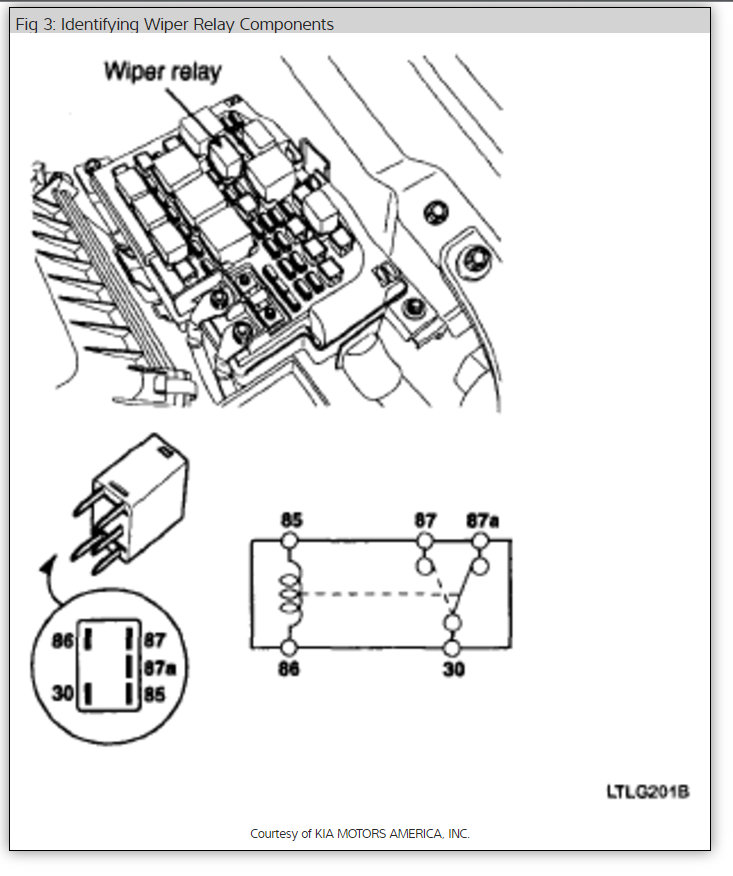 Fig 3: Identifying Wiper Relay Components

Wiper relay

86
87
87a
30
85

85
87
87a
86
30

LTLG201B

Courtesy of KIA MOTORS AMERICA, INC.