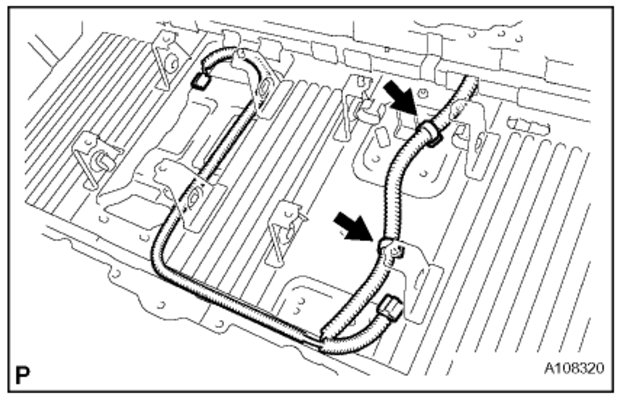 P

A108320