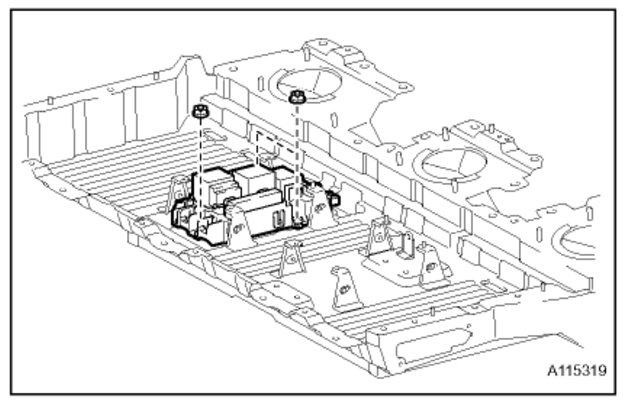 A115319