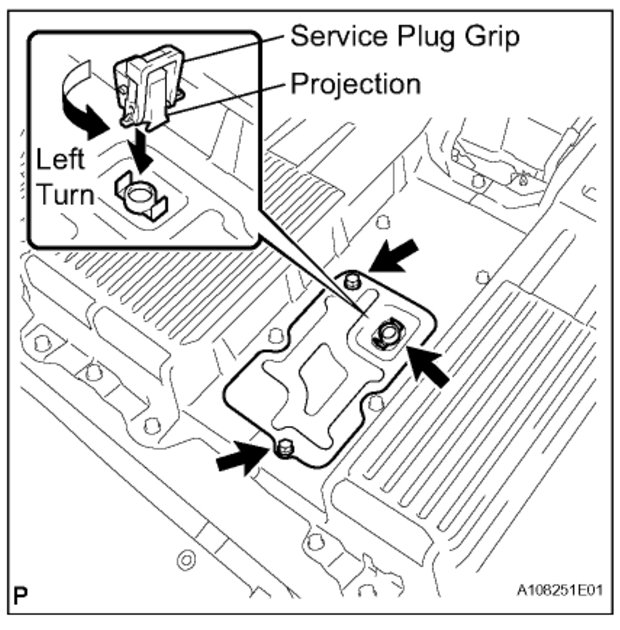 Service Plug Grip

Projection

Left Turn

P

A108251E01