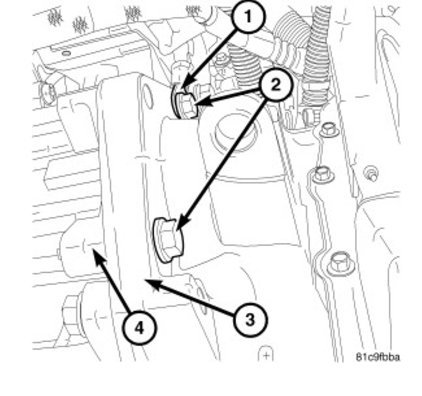 1
2
3
4
81c9fbba