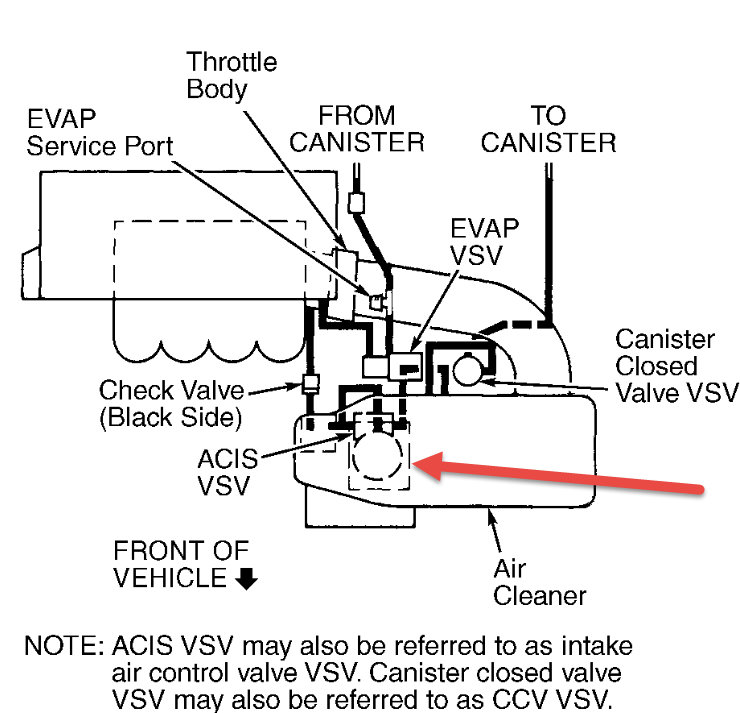 Throttle Body

EVAP Service Port

FROM CANISTER

TO CANISTER

EVAP VSV

Canister Closed Valve VSV

Check Valve (Black Side)

ACIS VSV

FRONT OF VEHICLE

Air Cleaner

NOTE: ACIS VSV may also be referred to as intake air control valve VSV. Canister closed valve VSV may also be referred to as CCV VSV.