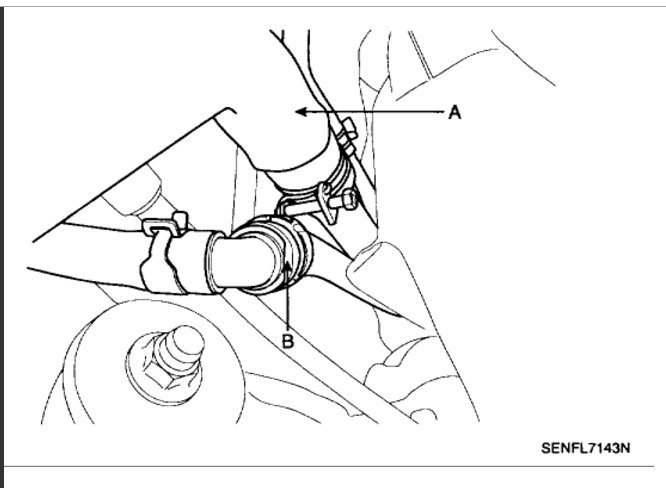 A

B

SENFL7143N