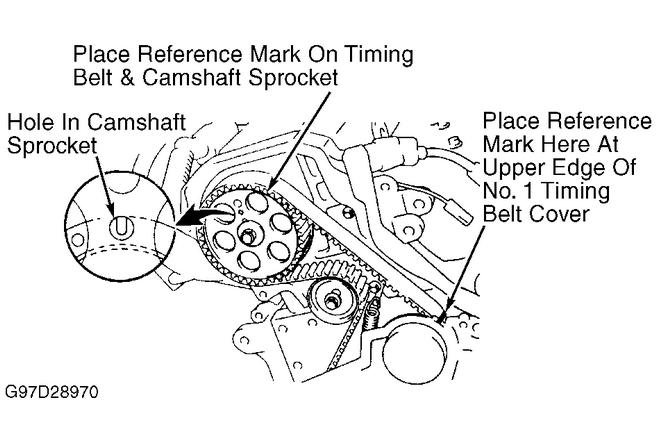 Place Reference Mark On Timing Belt & Camshaft Sprocket

Hole In Camshaft Sprocket

Place Reference Mark Here At Upper Edge Of No. 1 Timing Belt Cover

G97D28970