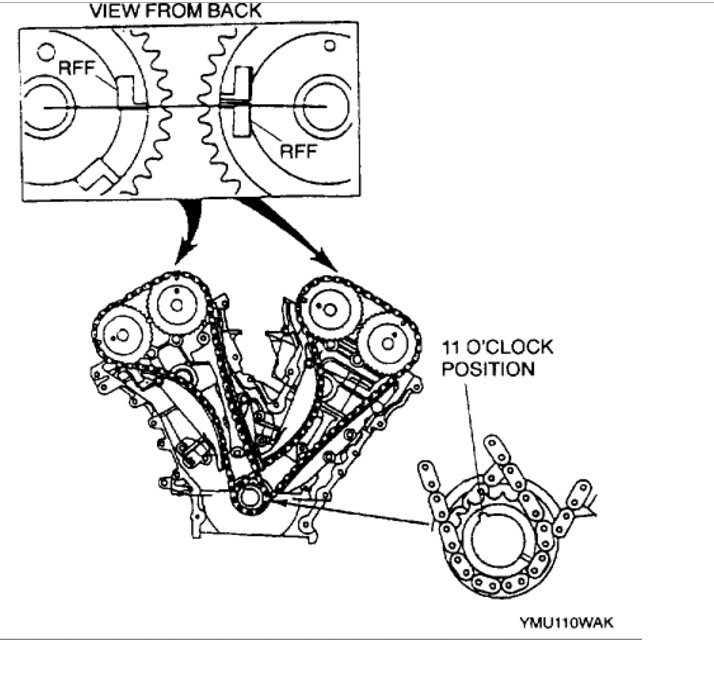 VIEW FROM BACK

RFF

RFF

11 O'CLOCK POSITION

YMU110WAK