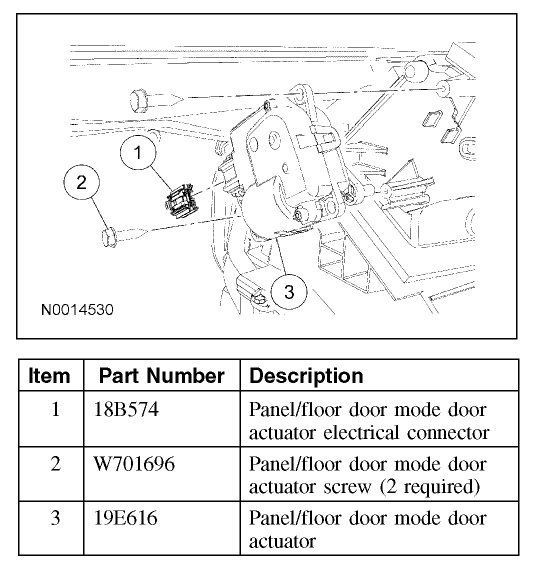 1
2
3
N0014530

| Item | Part Number | Description |
|---|---|---|
| 1 | 18B574 | Panel/floor door mode door actuator electrical connector |
| 2 | W701696 | Panel/floor door mode door actuator screw (2 required) |
| 3 | 19E616 | Panel/floor door mode door actuator |