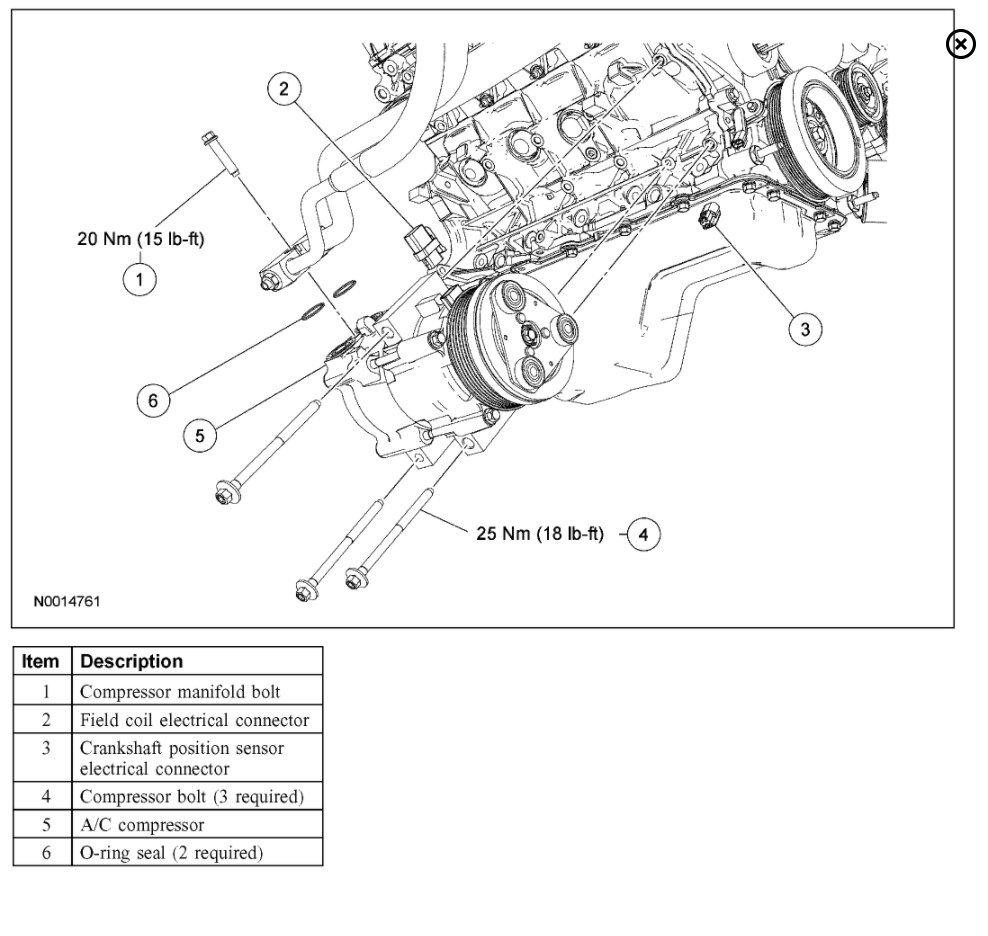 2

20 Nm (15 lb-ft)

1

3

6

5

25 Nm (18 lb-ft)

4

N0014761

| Item | Description |
|---|---|
| 1 | Compressor manifold bolt |
| 2 | Field coil electrical connector |
| 3 | Crankshaft position sensor electrical connector |
| 4 | Compressor bolt (3 required) |
| 5 | A/C compressor |
| 6 | O-ring seal (2 required) |