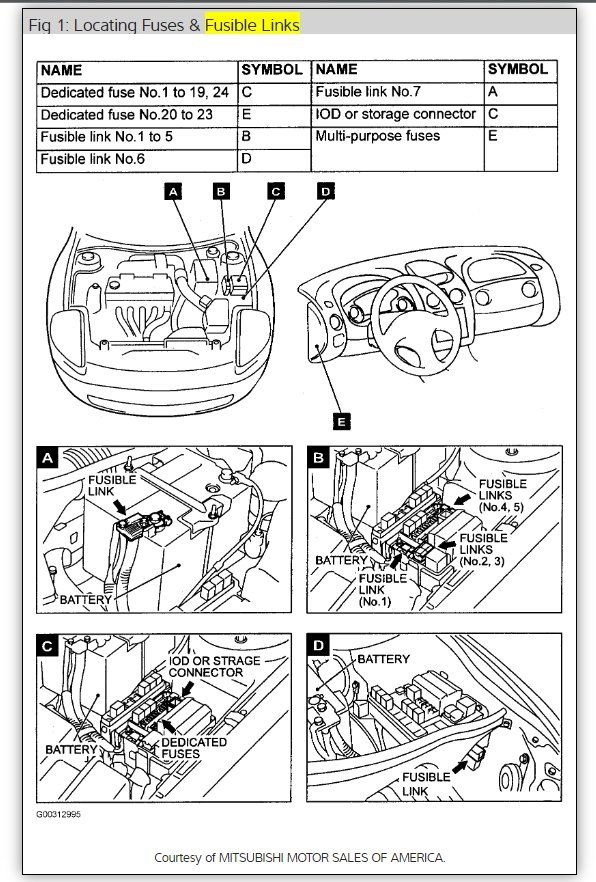 Fig 1: Locating Fuses & Fusible Links

| NAME | SYMBOL | NAME | SYMBOL |
|---|---|---|---|
| Dedicated fuse No.1 to 19, 24 | C | Fusible link No.7 | A |
| Dedicated fuse No.20 to 23 | E | IOD or storage connector | C |
| Fusible link No.1 to 5 | B | Multi-purpose fuses | E |
| Fusible link No.6 | D | | |

A B C D

E

A
FUSIBLE LINK
BATTERY

B
FUSIBLE LINKS (No.4, 5)
FUSIBLE LINKS (No.2, 3)
BATTERY
FUSIBLE LINK (No.1)

C
IOD OR STRAGE CONNECTOR
BATTERY
DEDICATED FUSES

D
BATTERY
FUSIBLE LINK

G00312995

Courtesy of MITSUBISHI MOTOR SALES OF AMERICA.