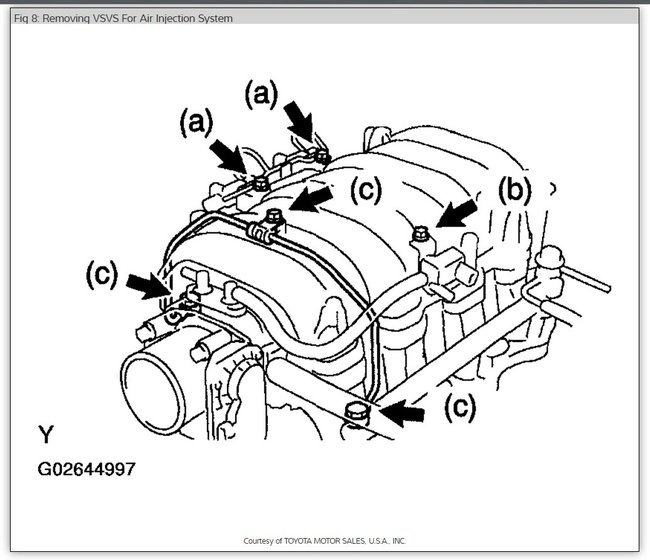 Fig 8: Removing VSVS For Air Injection System

(a)

(a)

(c)

(b)

(c)

(c)

Y

G02644997

Courtesy of TOYOTA MOTOR SALES, U.S.A., INC.