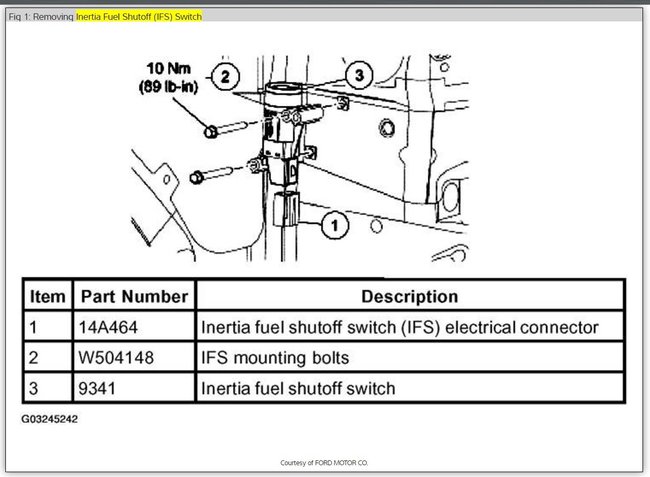 Fig 1: Removing Inertia Fuel Shutoff (IFS) Switch

10 Nm
(89 lb-in)

2

3

1

| Item | Part Number | Description |
|---|---|---|
| 1 | 14A464 | Inertia fuel shutoff switch (IFS) electrical connector |
| 2 | W504148 | IFS mounting bolts |
| 3 | 9341 | Inertia fuel shutoff switch |

G03245242

Courtesy of FORD MOTOR CO.