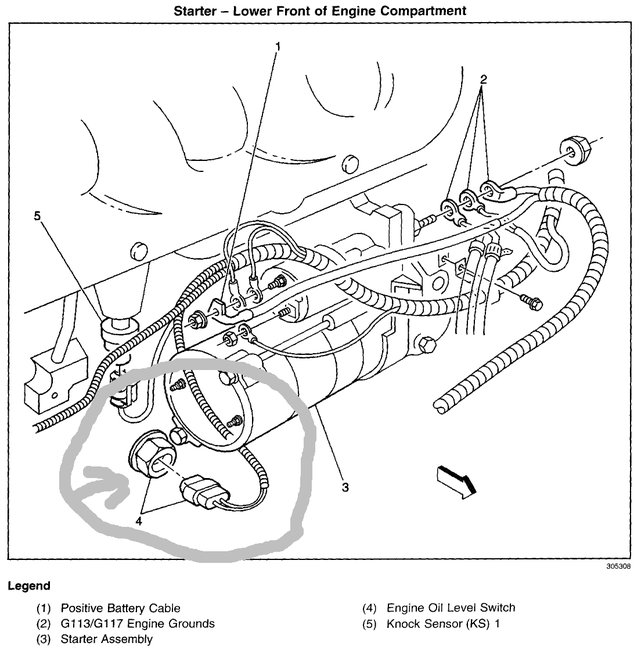 Starter – Lower Front of Engine Compartment

1
2
5
3
4

305308

Legend

(1) Positive Battery Cable
(2) G113/G117 Engine Grounds
(3) Starter Assembly

(4) Engine Oil Level Switch
(5) Knock Sensor (KS) 1