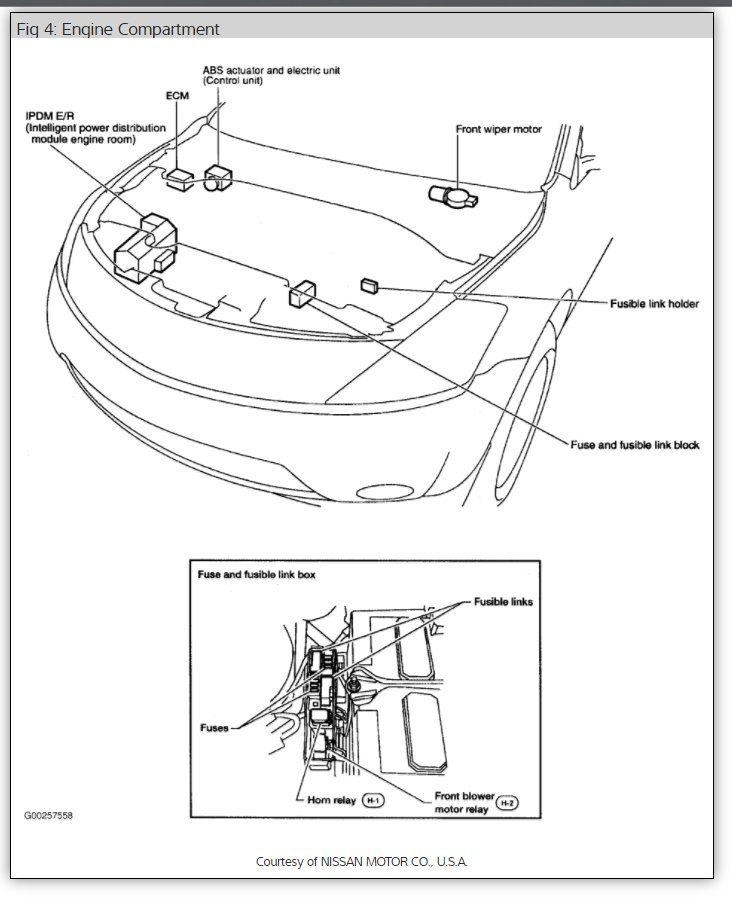 Fig 4: Engine Compartment

ABS actuator and electric unit (Control unit)

ECM

IPDM E/R (Intelligent power distribution module engine room)

Front wiper motor

Fusible link holder

Fuse and fusible link block

Fuse and fusible link box

Fusible links

Fuses

Horn relay H-1

Front blower motor relay H-2

G00257558

Courtesy of NISSAN MOTOR CO., U.S.A.