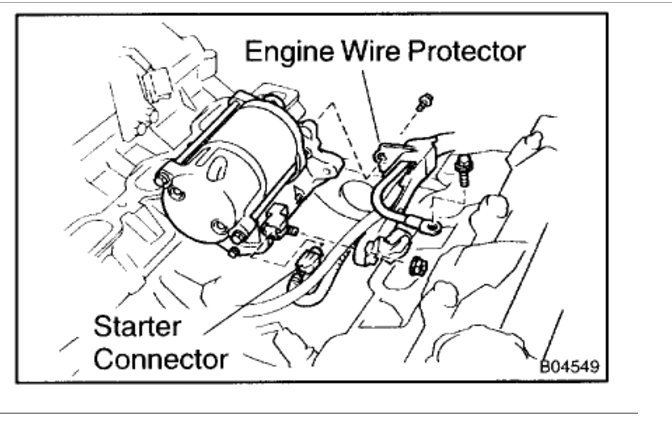 Engine Wire Protector

Starter Connector

B04549