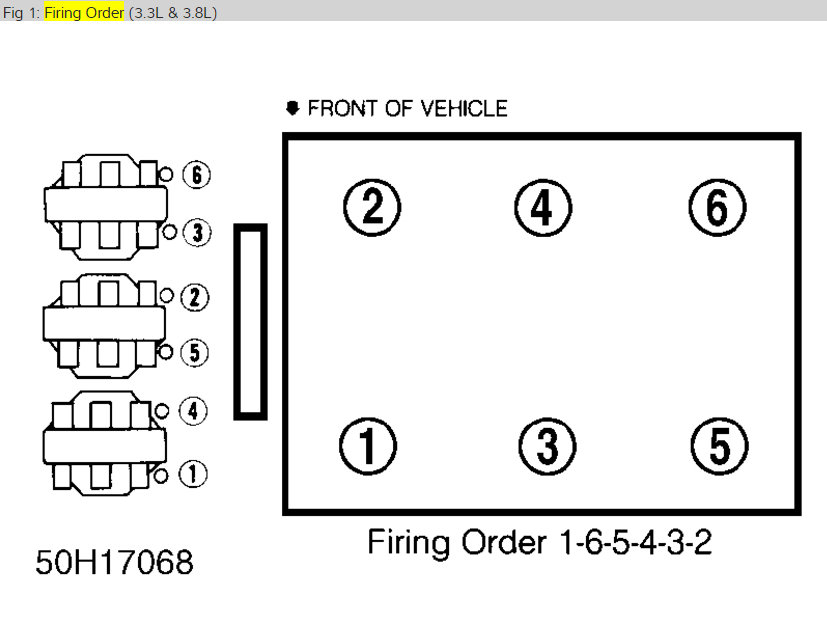 Fig 1: Firing Order (3.3L & 3.8L)

FRONT OF VEHICLE

6
3
2
5
4
1

2
4
6
1
3
5

Firing Order 1-6-5-4-3-2

50H17068