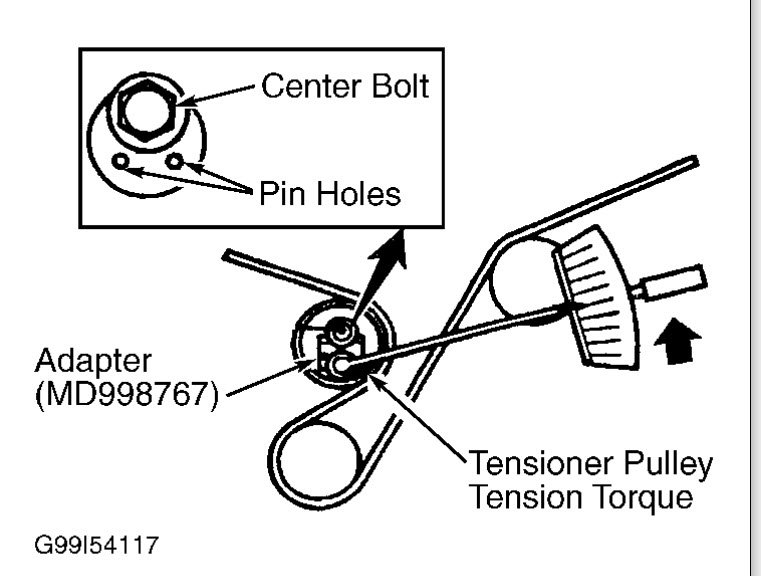 Center Bolt

Pin Holes

Adapter
(MD998767)

Tensioner Pulley
Tension Torque

G99I54117