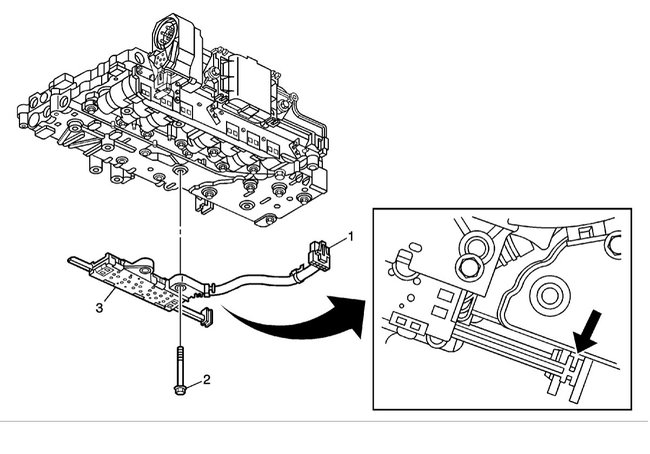 1
3
2